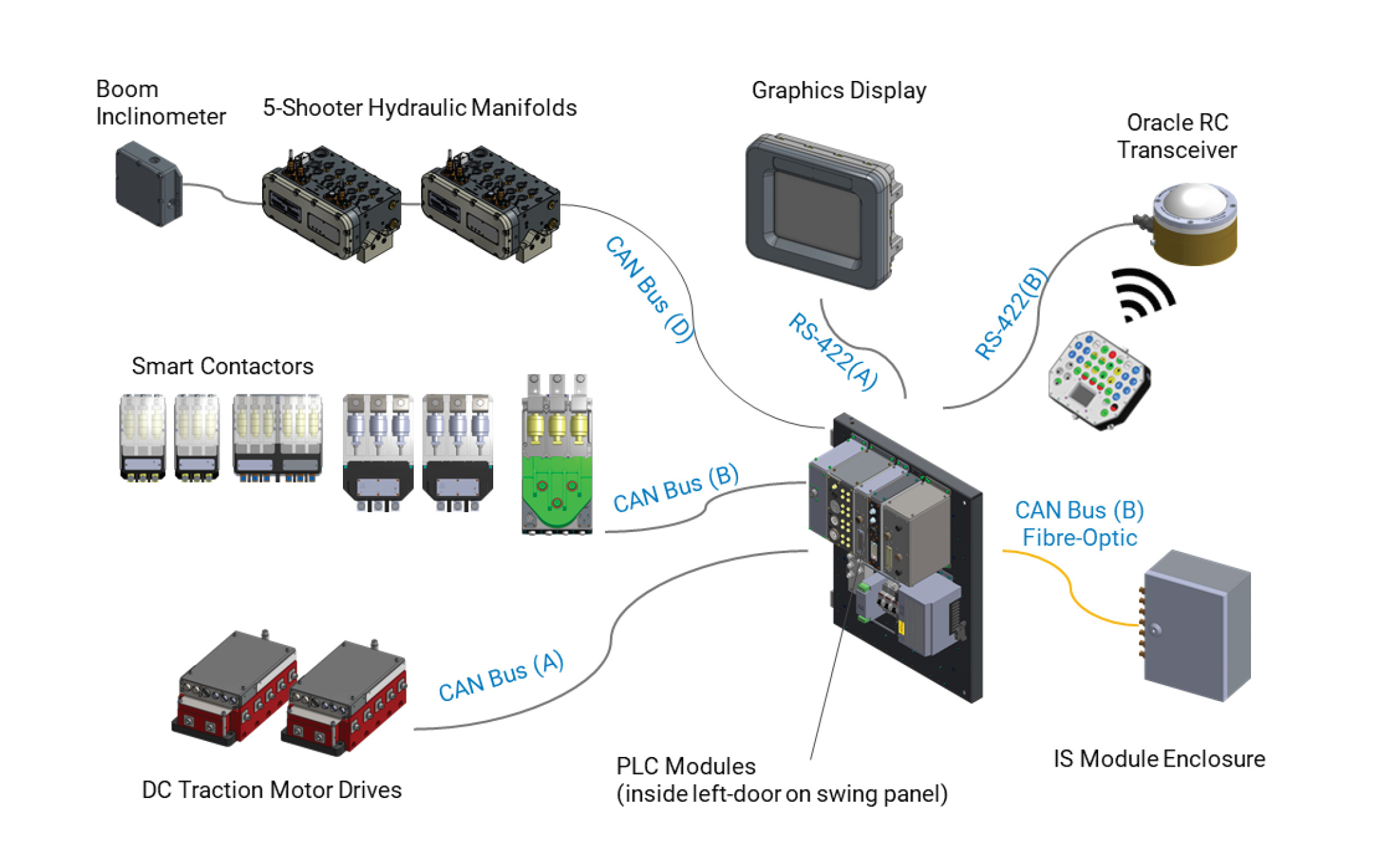 Boom Inclinometer

5-Shooter Hydraulic Manifolds

Graphics Display

Oracle RC Transceiver

CAN Bus (D)

RS-422(A)

RS-422(B)

Smart Contactors

CAN Bus (B)

CAN Bus (B) Fibre-Optic

CAN Bus (A)

DC Traction Motor Drives

PLC Modules (inside left-door on swing panel)

IS Module Enclosure