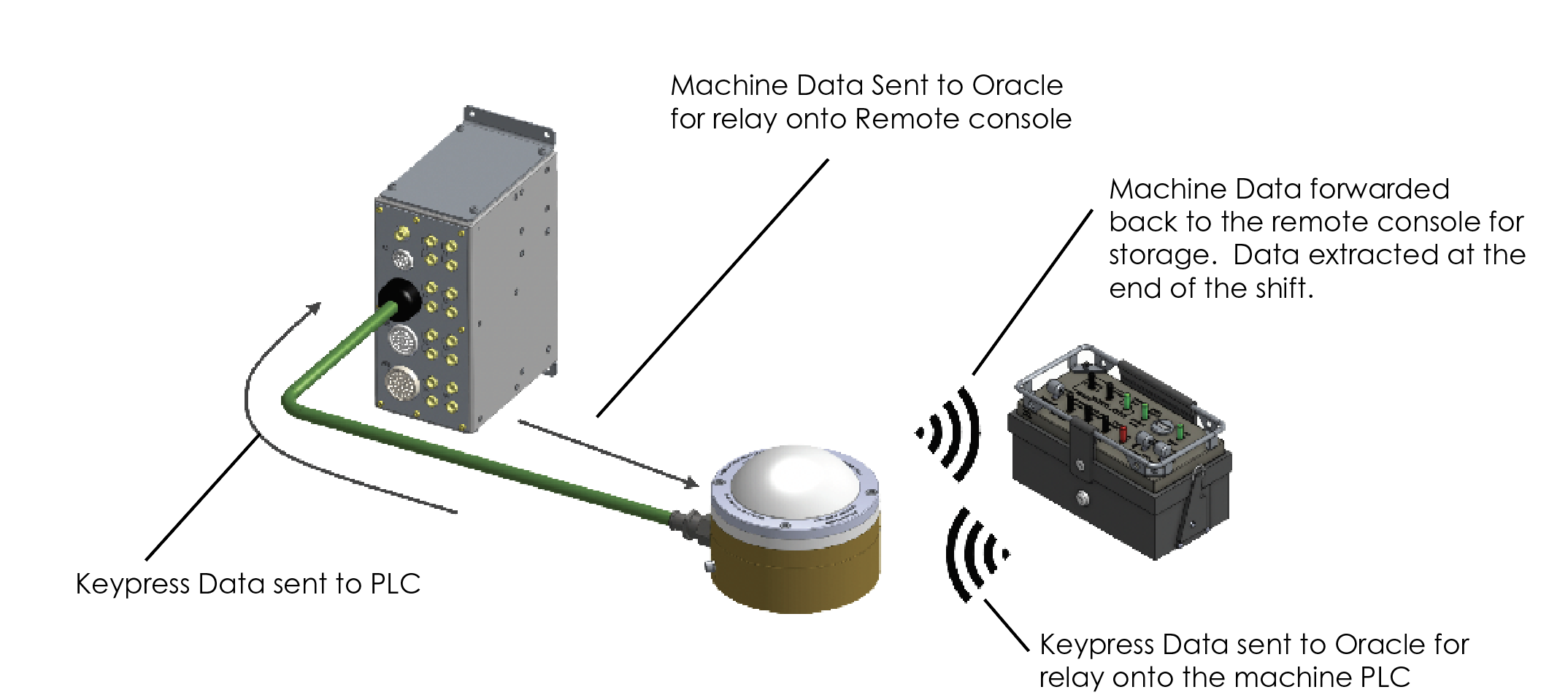 Machine Data Sent to Oracle for relay onto Remote console

Machine Data forwarded back to the remote console for storage.  Data extracted at the end of the shift.

Keypress Data sent to PLC

Keypress Data sent to Oracle for relay onto the machine PLC