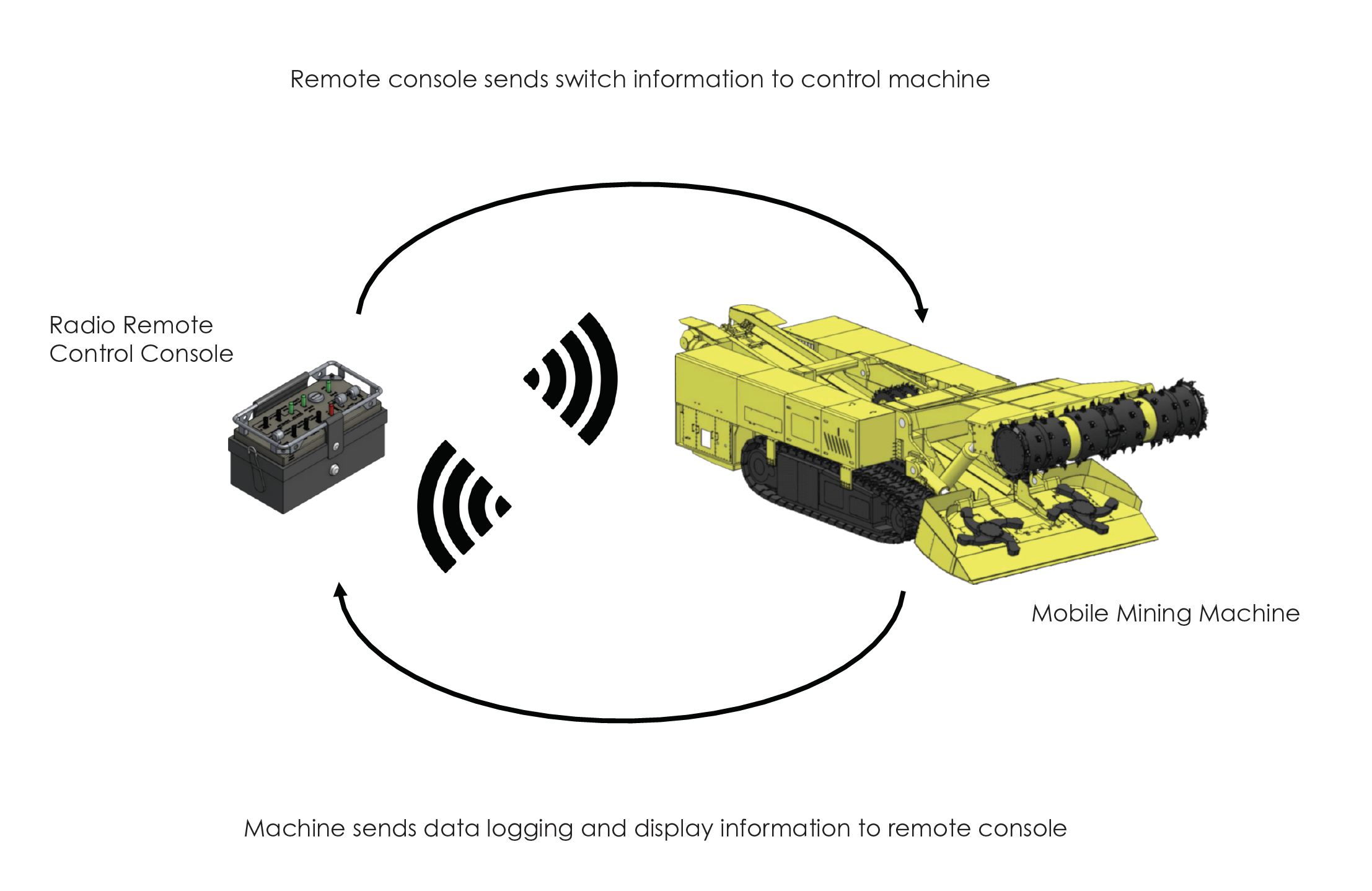 Remote console sends switch information to control machine

Radio Remote
Control Console

Mobile Mining Machine

Machine sends data logging and display information to remote console